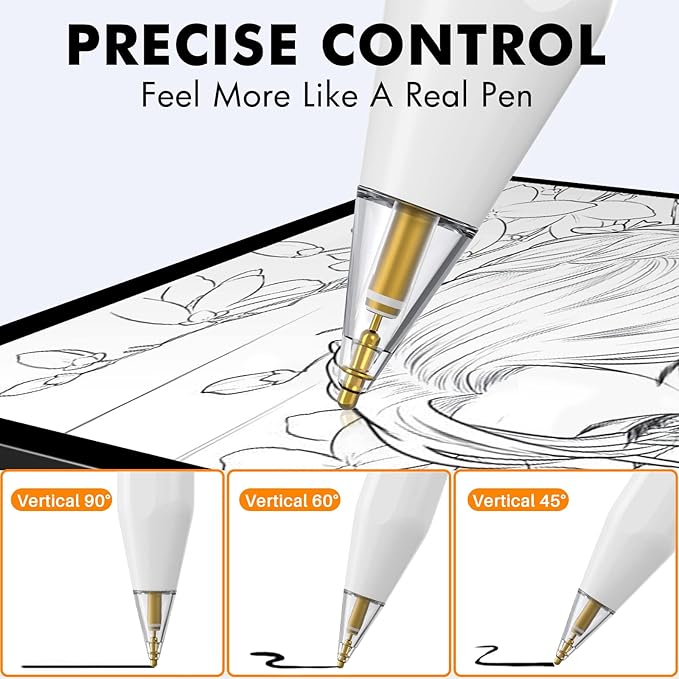 PRECISE CONTROL
Feel More Like A Real Pen

Vertical 90°

Vertical 60°

Vertical 45°