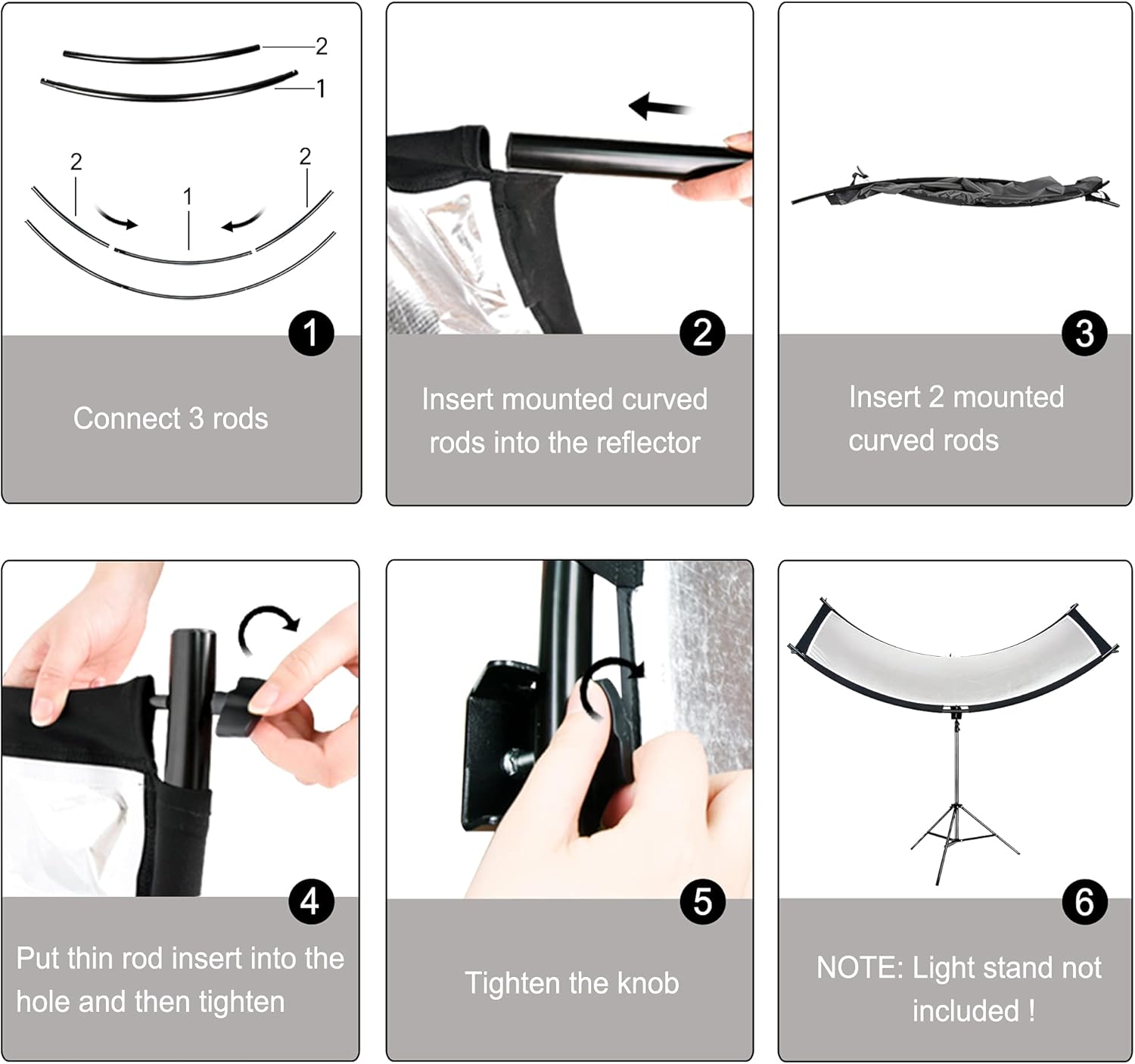 2
1
2
2
1

1
Connect 3 rods

2
Insert mounted curved rods into the reflector

3
Insert 2 mounted curved rods

4
Put thin rod insert into the hole and then tighten

5
Tighten the knob

6
NOTE: Light stand not included !