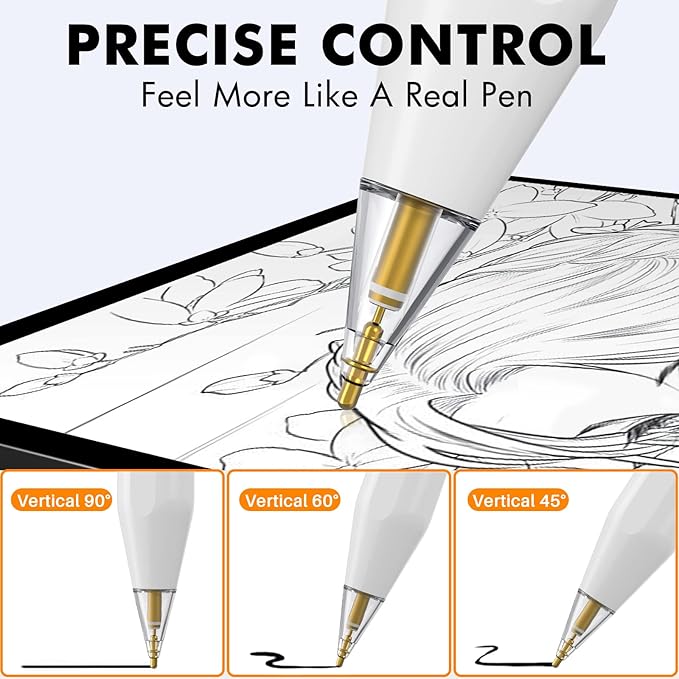 PRECISE CONTROL
Feel More Like A Real Pen

Vertical 90°

Vertical 60°

Vertical 45°