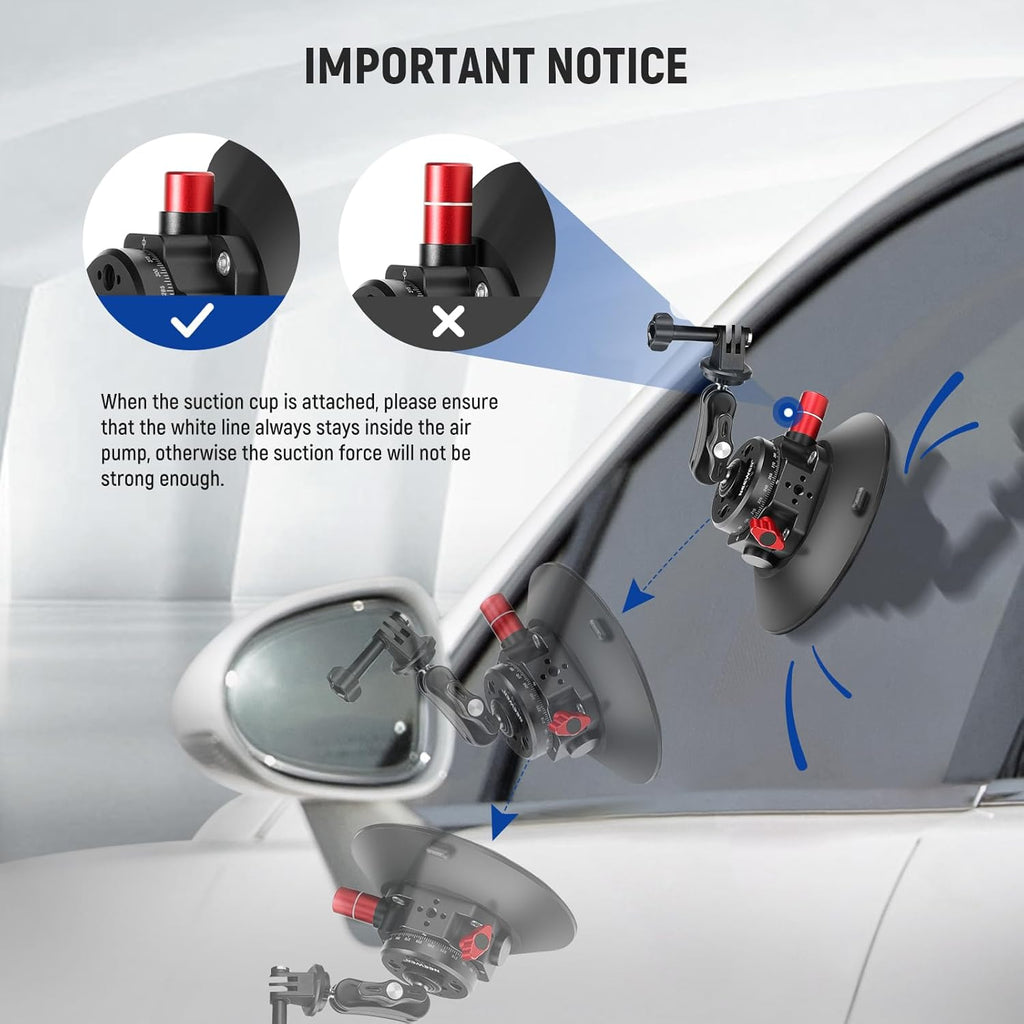 IMPORTANT NOTICE

When the suction cup is attached, please ensure that the white line always stays inside the air pump, otherwise the suction force will not be strong enough.