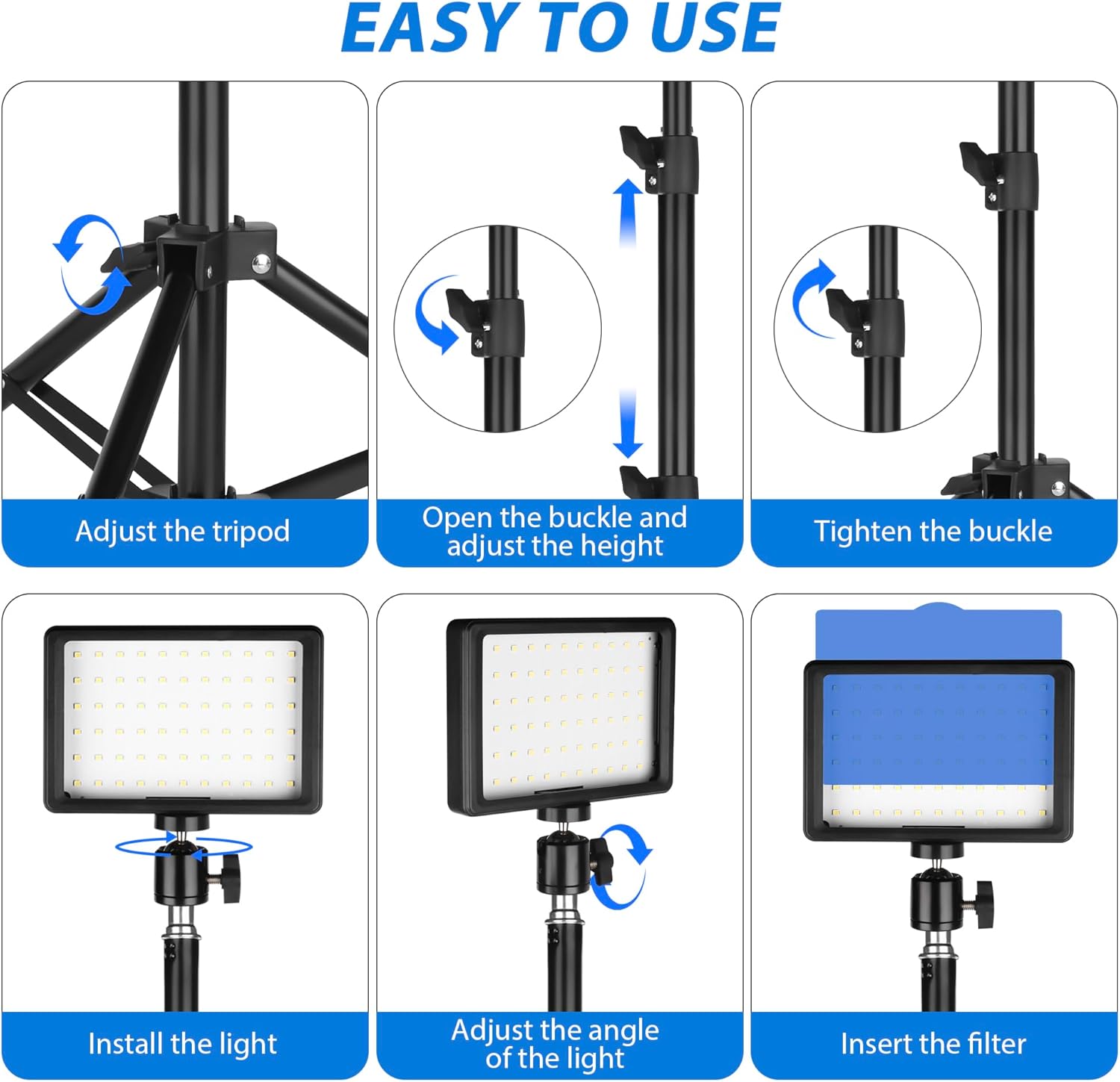 EASY TO USE

Adjust the tripod

Open the buckle and adjust the height

Tighten the buckle

Install the light

Adjust the angle of the light

Insert the filter