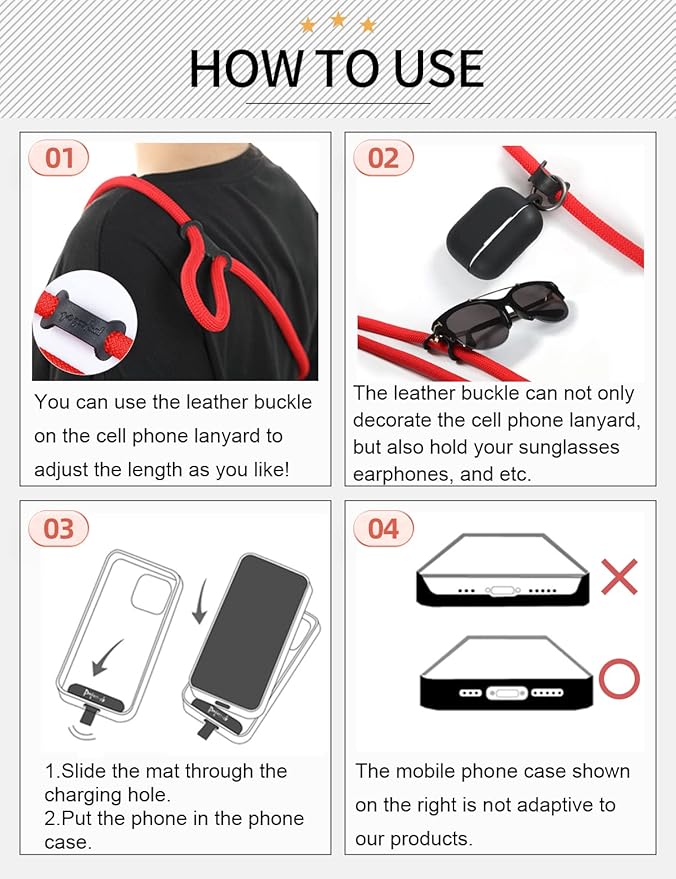 HOW TO USE

01

You can use the leather buckle on the cell phone lanyard to adjust the length as you like!

02

The leather buckle can not only decorate the cell phone lanyard, but also hold your sunglasses earphones, and etc.

03

1.Slide the mat through the charging hole.
2.Put the phone in the phone case.

04

The mobile phone case shown on the right is not adaptive to our products.