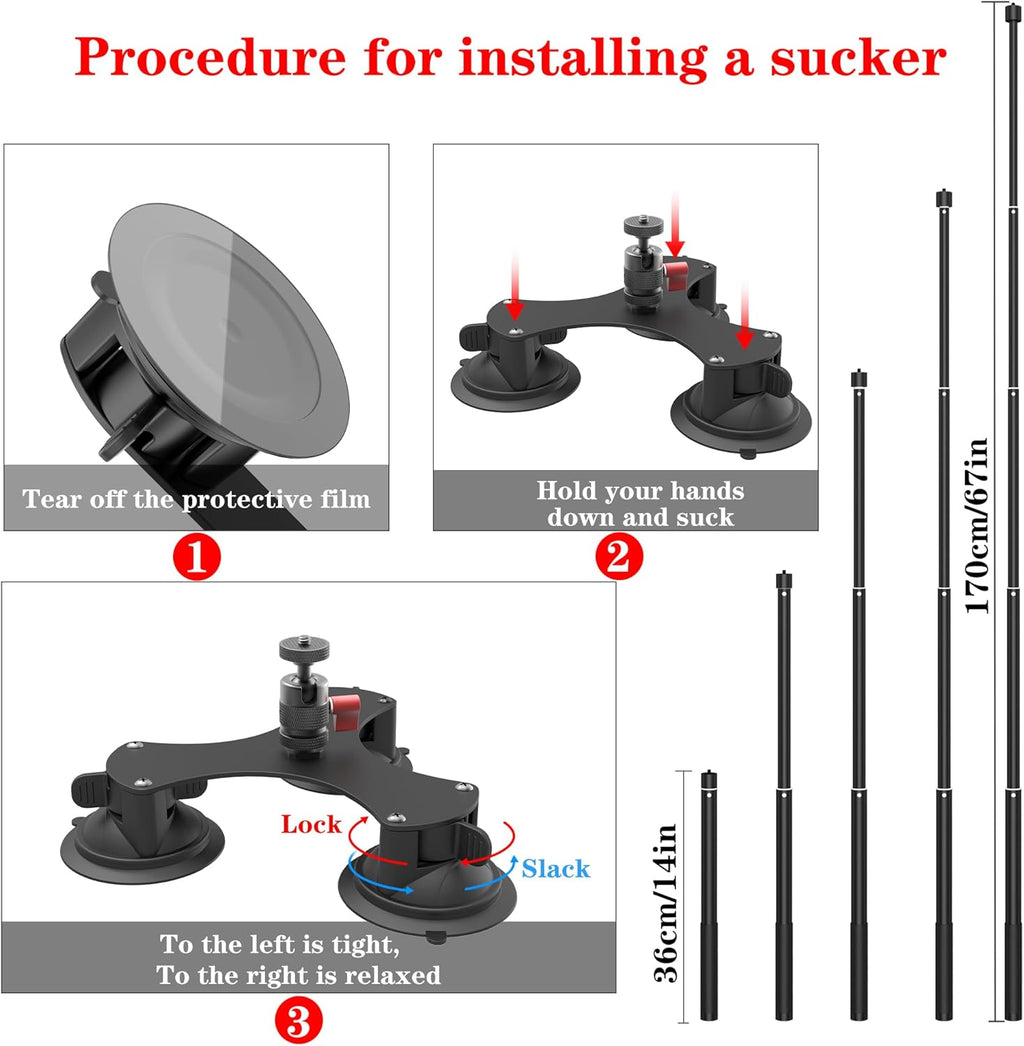 Procedure for installing a sucker

Tear off the protective film

1

Hold your hands down and suck

2

Lock

Slack

To the left is tight, To the right is relaxed

3

36cm/14in

170cm/67in