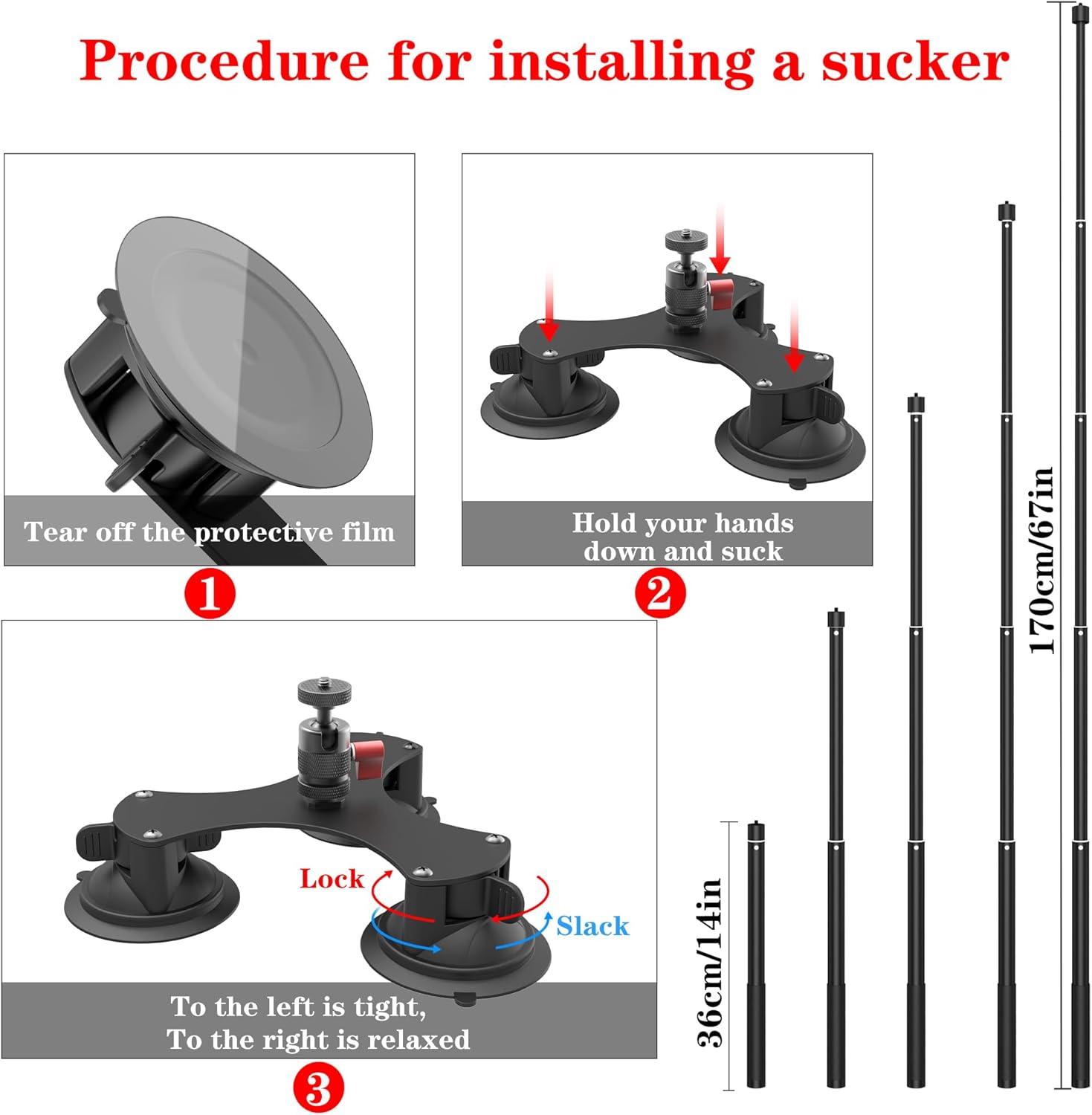 Procedure for installing a sucker

Tear off the protective film

1

Hold your hands down and suck

2

Lock

Slack

To the left is tight,
To the right is relaxed

3

36cm/14in

170cm/67in