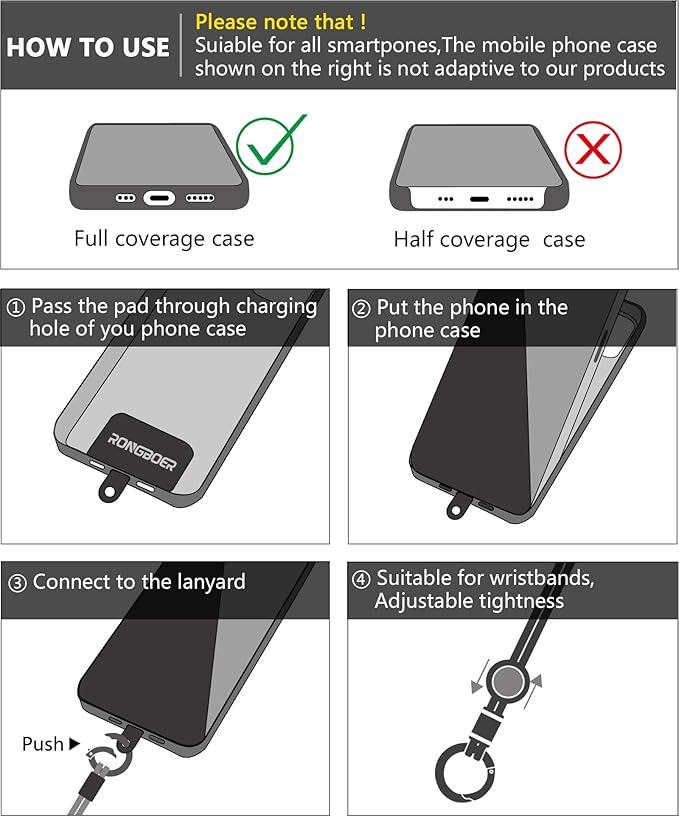 HOW TO USE

Please note that !
Suiable for all smartpones,The mobile phone case shown on the right is not adaptive to our products

Full coverage case

Half coverage case

① Pass the pad through charging hole of you phone case

RONGBOER

② Put the phone in the phone case

③ Connect to the lanyard

Push ▶

④ Suitable for wristbands, Adjustable tightness