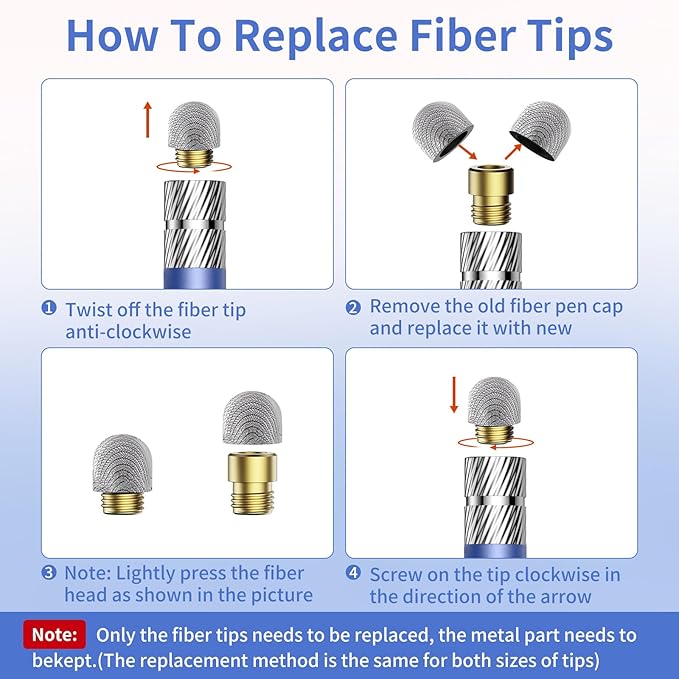 How To Replace Fiber Tips

❶ Twist off the fiber tip anti-clockwise

❷ Remove the old fiber pen cap and replace it with new

❸ Note: Lightly press the fiber head as shown in the picture

❹ Screw on the tip clockwise in the direction of the arrow

Note: Only the fiber tips needs to be replaced, the metal part needs to bekept.(The replacement method is the same for both sizes of tips)