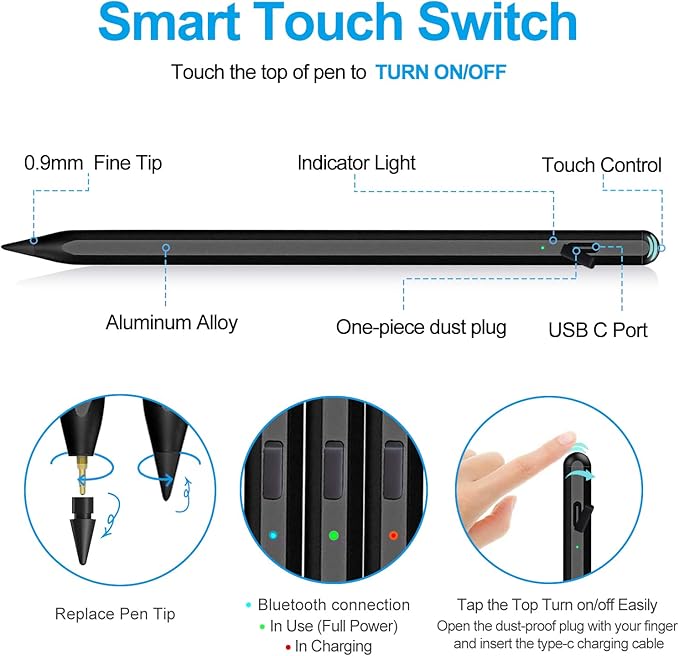 Smart Touch Switch

Touch the top of pen to TURN ON/OFF

0.9mm Fine Tip

Indicator Light

Touch Control

Aluminum Alloy

One-piece dust plug

USB C Port

Replace Pen Tip

Bluetooth connection
In Use (Full Power)
In Charging

Tap the Top Turn on/off Easily
Open the dust-proof plug with your finger and insert the type-c charging cable