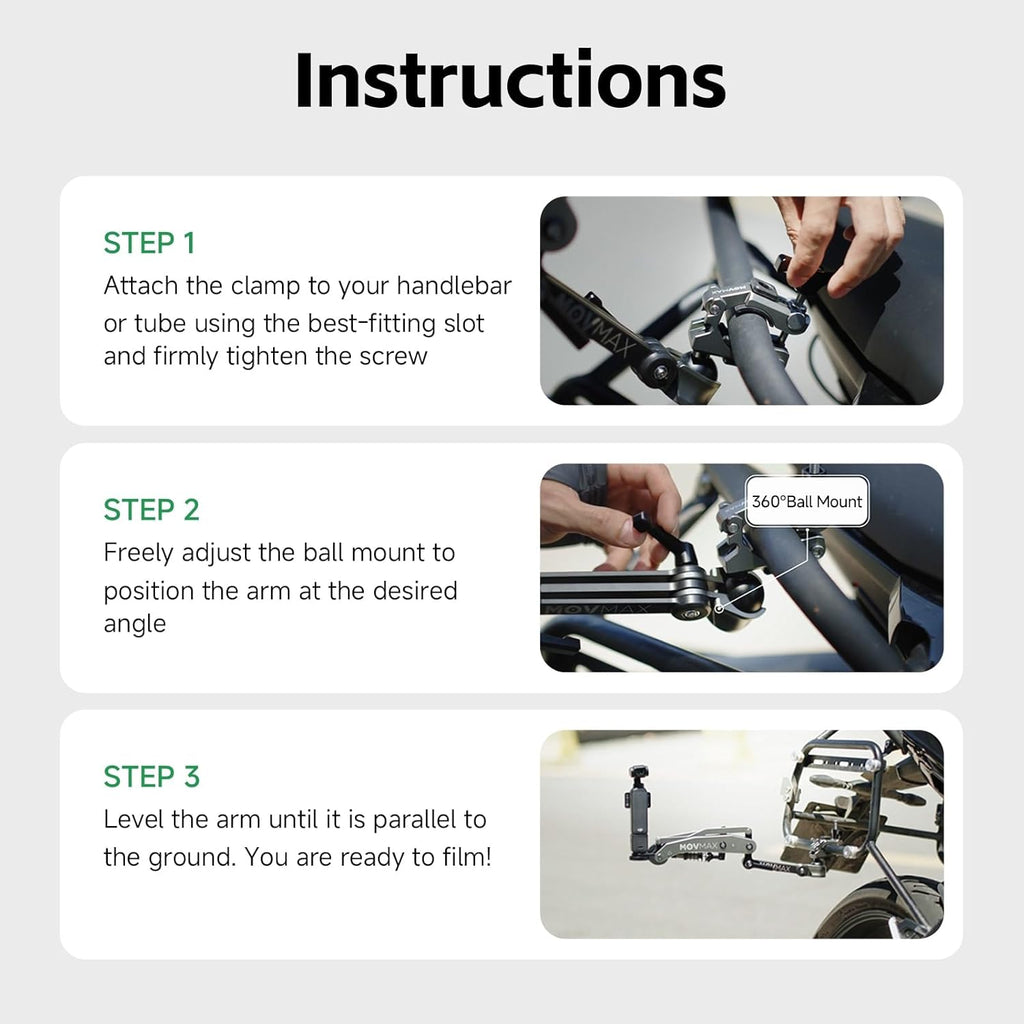 Instructions

STEP 1
Attach the clamp to your handlebar or tube using the best-fitting slot and firmly tighten the screw

MOVMAX

STEP 2
Freely adjust the ball mount to position the arm at the desired angle

360°Ball Mount

MOVMAX

STEP 3
Level the arm until it is parallel to the ground. You are ready to film!

MOVMAX