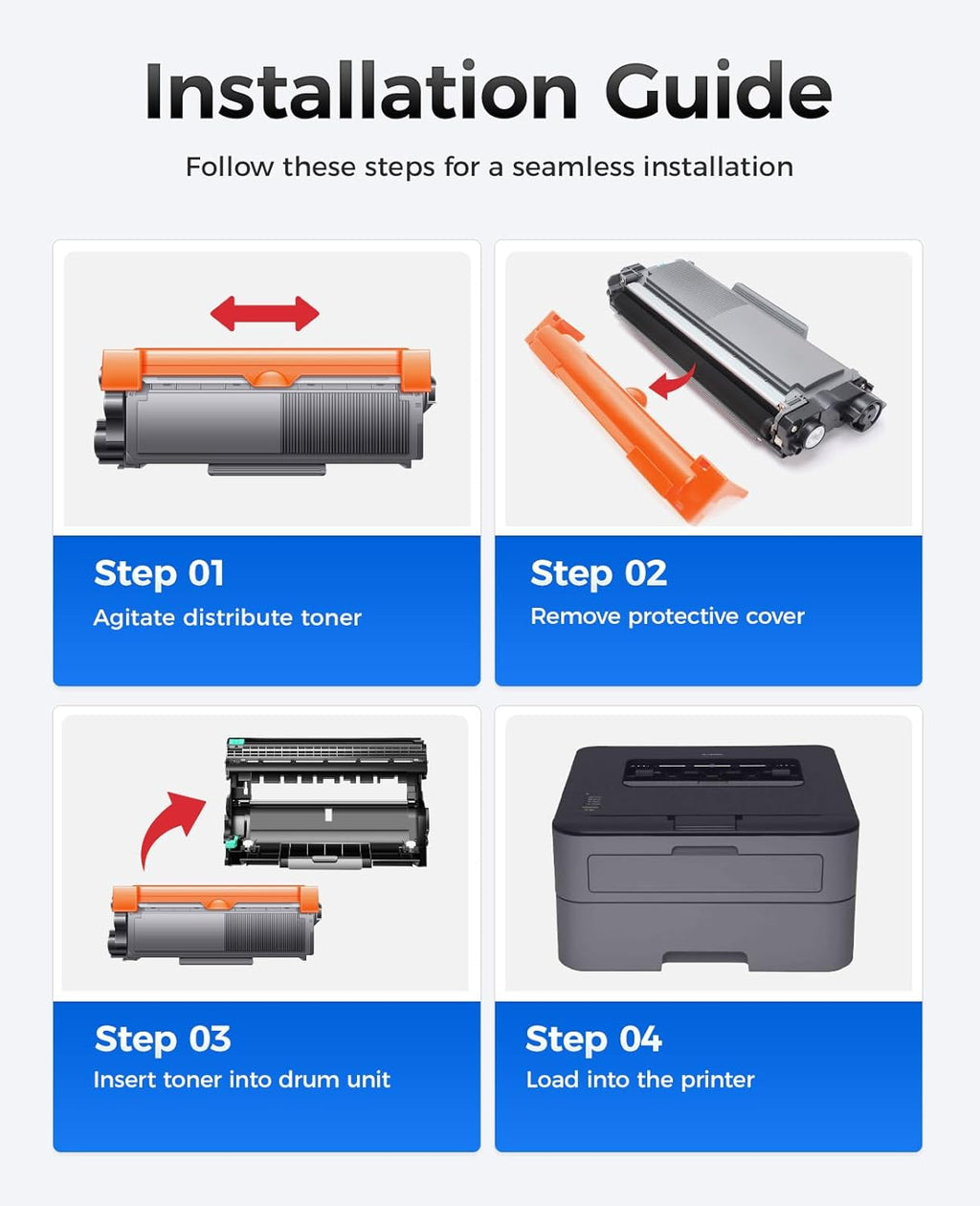 Installation Guide

Follow these steps for a seamless installation

Step 01
Agitate distribute toner

Step 02
Remove protective cover

Step 03
Insert toner into drum unit

Step 04
Load into the printer