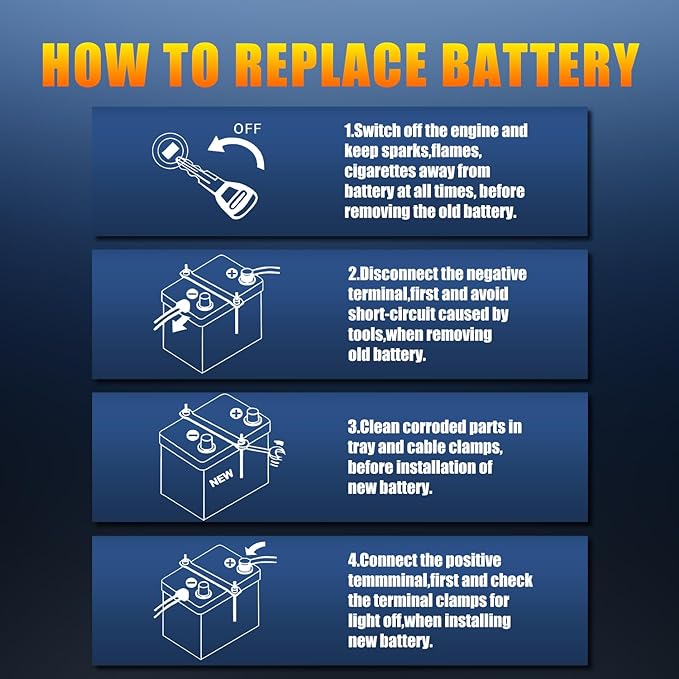 HOW TO REPLACE BATTERY

OFF

1.Switch off the engine and keep sparks,flames, cigarettes away from battery at all times, before removing the old battery.

2.Disconnect the negative terminal,first and avoid short-circuit caused by tools,when removing old battery.

NEW

3.Clean corroded parts in tray and cable clamps, before installation of new battery.

4.Connect the positive temmminal,first and check the terminal clamps for light off,when installing new battery.