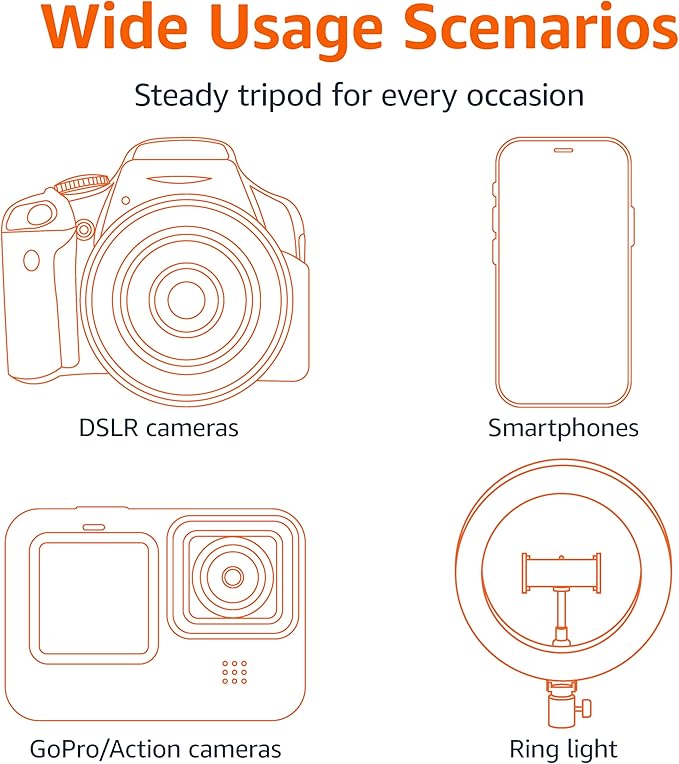 Wide Usage Scenarios

Steady tripod for every occasion

DSLR cameras

Smartphones

GoPro/Action cameras

Ring light