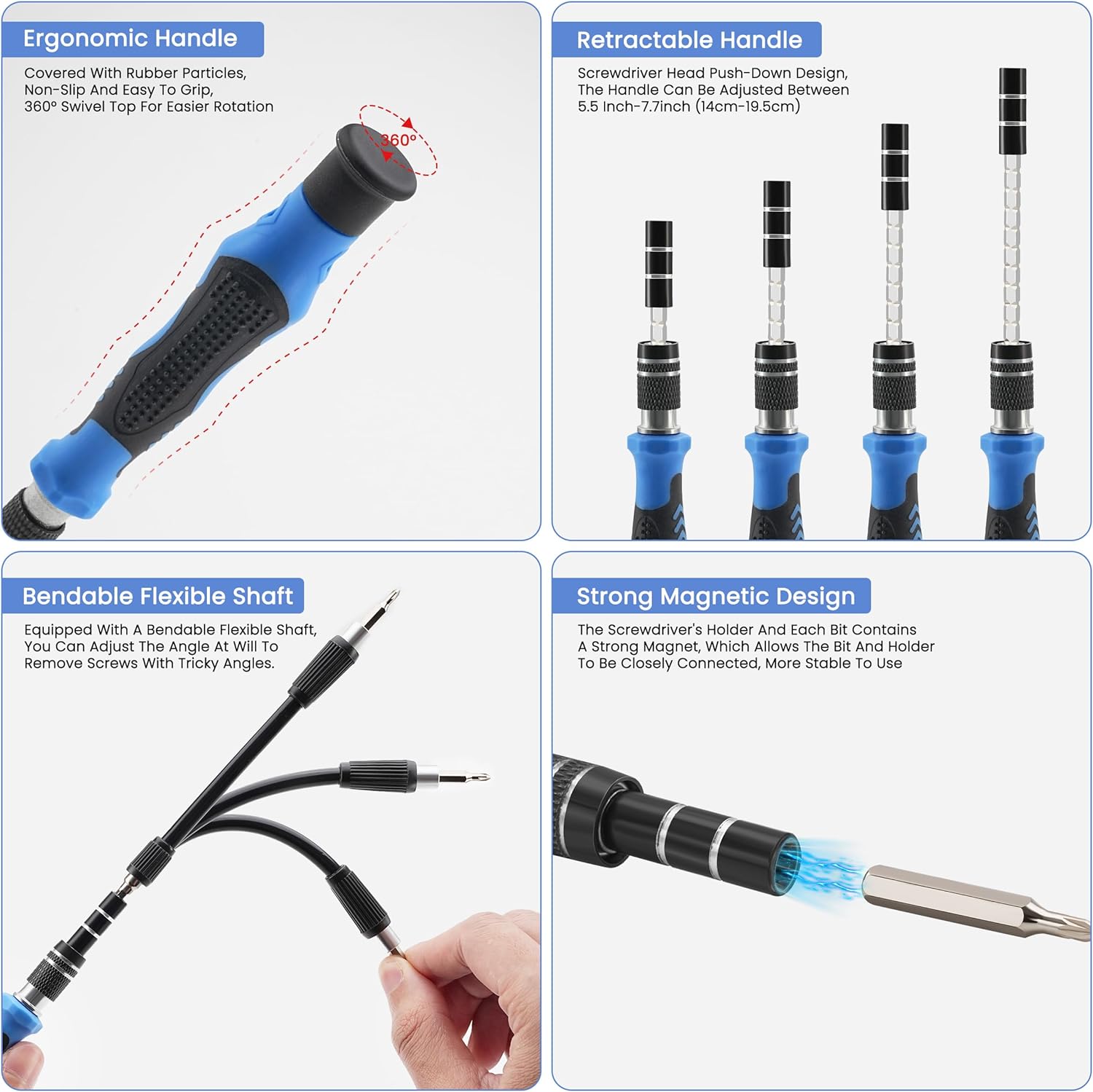 Ergonomic Handle

Covered With Rubber Particles, Non-Slip And Easy To Grip, 360° Swivel Top For Easier Rotation

360°

Retractable Handle

Screwdriver Head Push-Down Design, The Handle Can Be Adjusted Between 5.5 Inch-7.7inch (14cm-19.5cm)

Bendable Flexible Shaft

Equipped With A Bendable Flexible Shaft, You Can Adjust The Angle At Will To Remove Screws With Tricky Angles.

Strong Magnetic Design

The Screwdriver's Holder And Each Bit Contains A Strong Magnet, Which Allows The Bit And Holder To Be Closely Connected, More Stable To Use