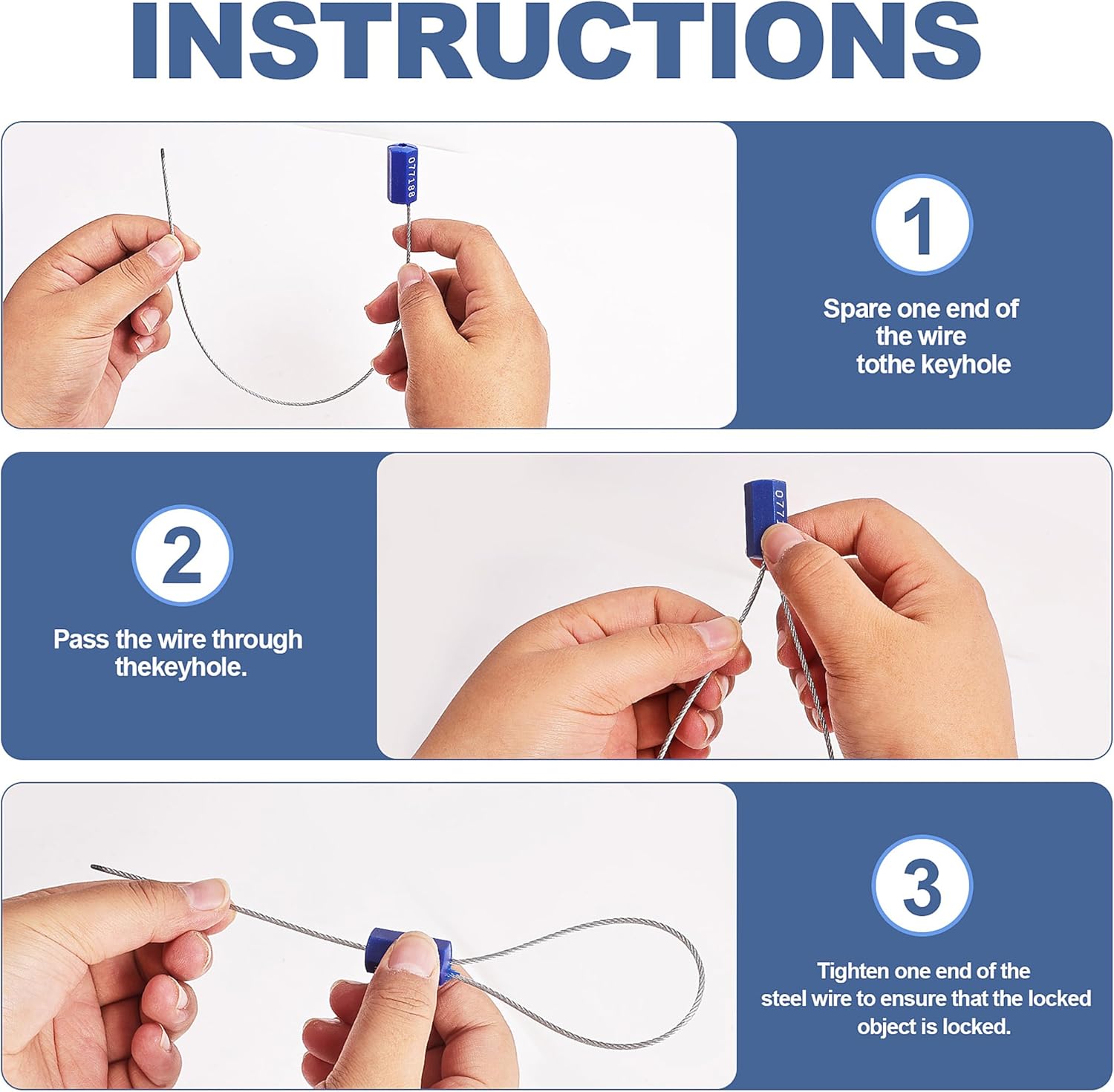 INSTRUCTIONS

077188

1

Spare one end of the wire tothe keyhole

2

Pass the wire through thekeyhole.

077

3

Tighten one end of the steel wire to ensure that the locked object is locked.