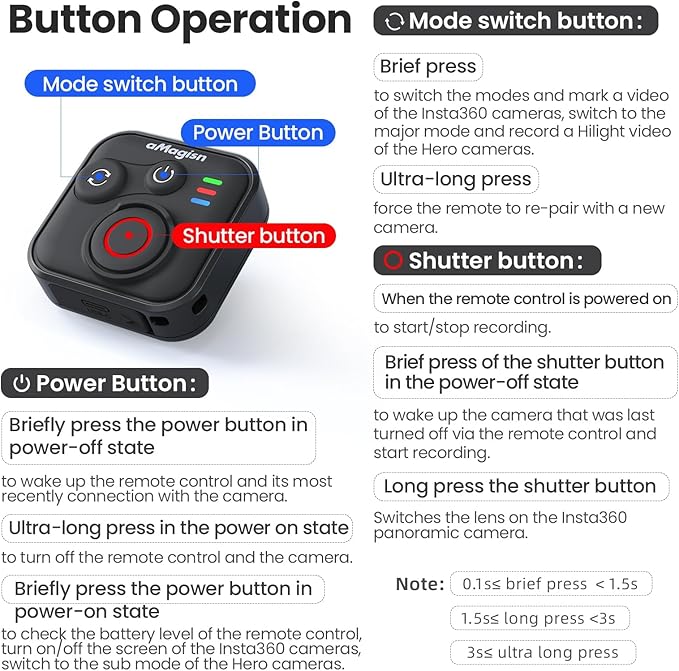 Button Operation

Mode switch button

Power Button

aMagisn

Shutter button

Power Button:

Briefly press the power button in power-off state

to wake up the remote control and its most recently connection with the camera.

Ultra-long press in the power on state

to turn off the remote control and the camera.

Briefly press the power button in power-on state

to check the battery level of the remote control, turn on/off the screen of the Insta360 cameras, switch to the sub mode of the Hero cameras.

Mode switch button:

Brief press

to switch the modes and mark a video of the Insta360 cameras, switch to the major mode and record a Hilight video of the Hero cameras.

Ultra-long press

force the remote to re-pair with a new camera.

Shutter button:

When the remote control is powered on

to start/stop recording.

Brief press of the shutter button in the power-off state

to wake up the camera that was last turned off via the remote control and start recording.

Long press the shutter button

Switches the lens on the Insta360 panoramic camera.

Note: 0.1s≤ brief press < 1.5s

1.5s≤ long press <3s

3s≤ ultra long press