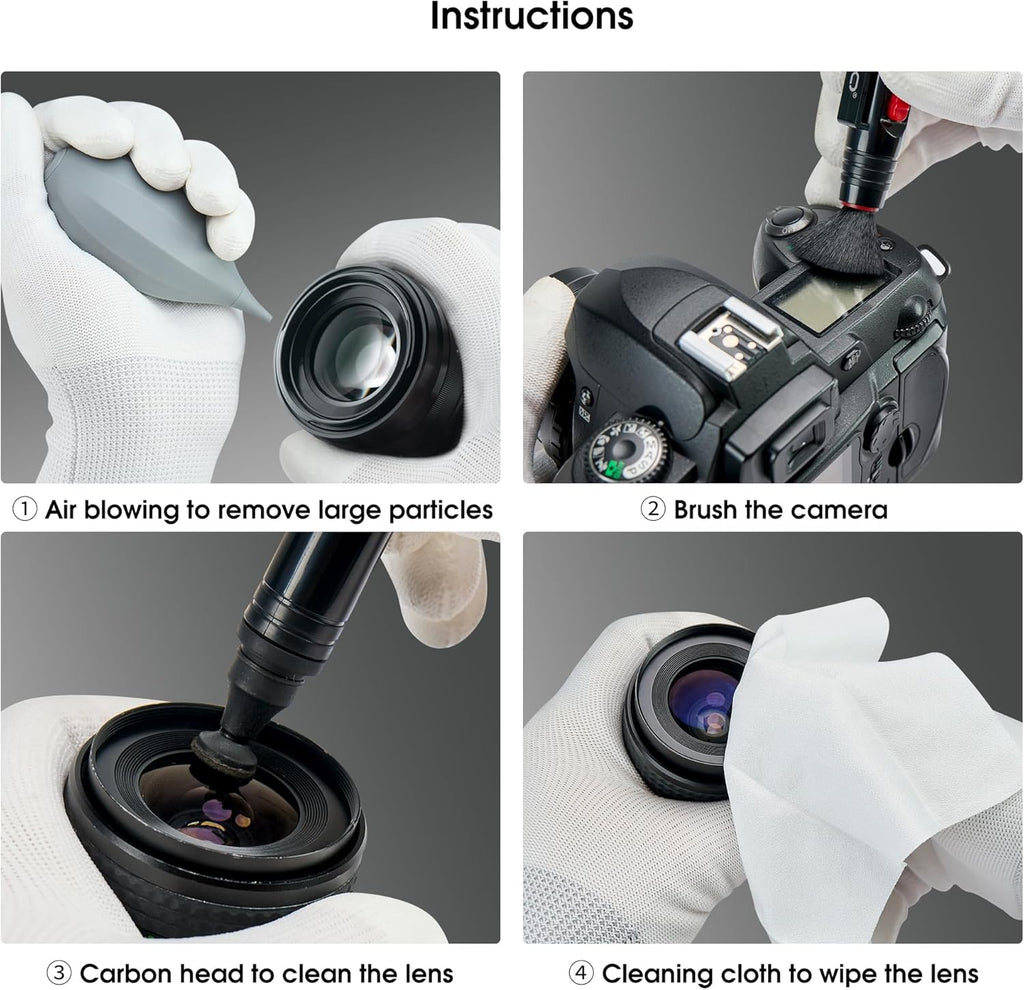 Instructions

① Air blowing to remove large particles

② Brush the camera

③ Carbon head to clean the lens

④ Cleaning cloth to wipe the lens