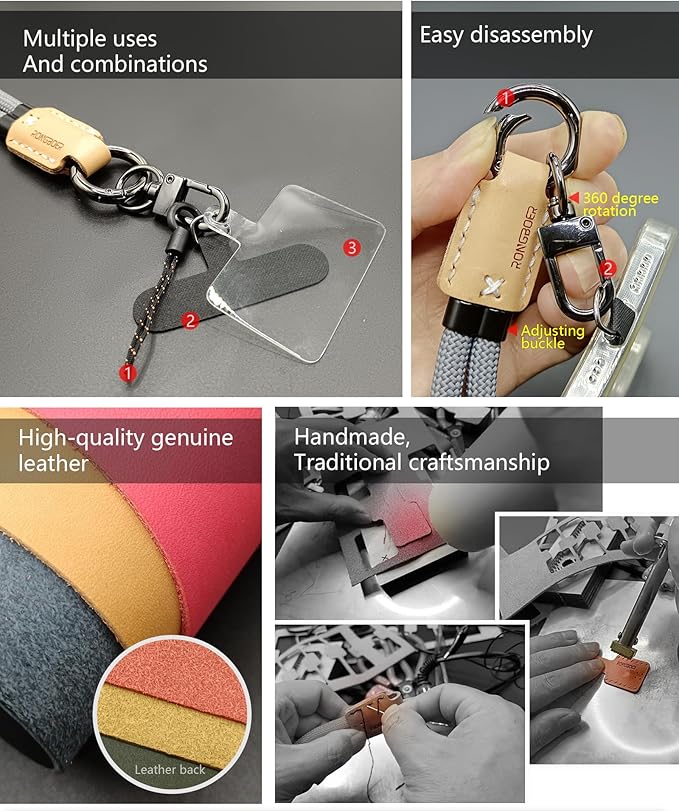 Multiple uses
And combinations

RONGBOER

3

2

1

Easy disassembly

1

360 degree rotation

RONGBOER

2

Adjusting buckle

High-quality genuine leather

Leather back

Handmade,
Traditional craftsmanship