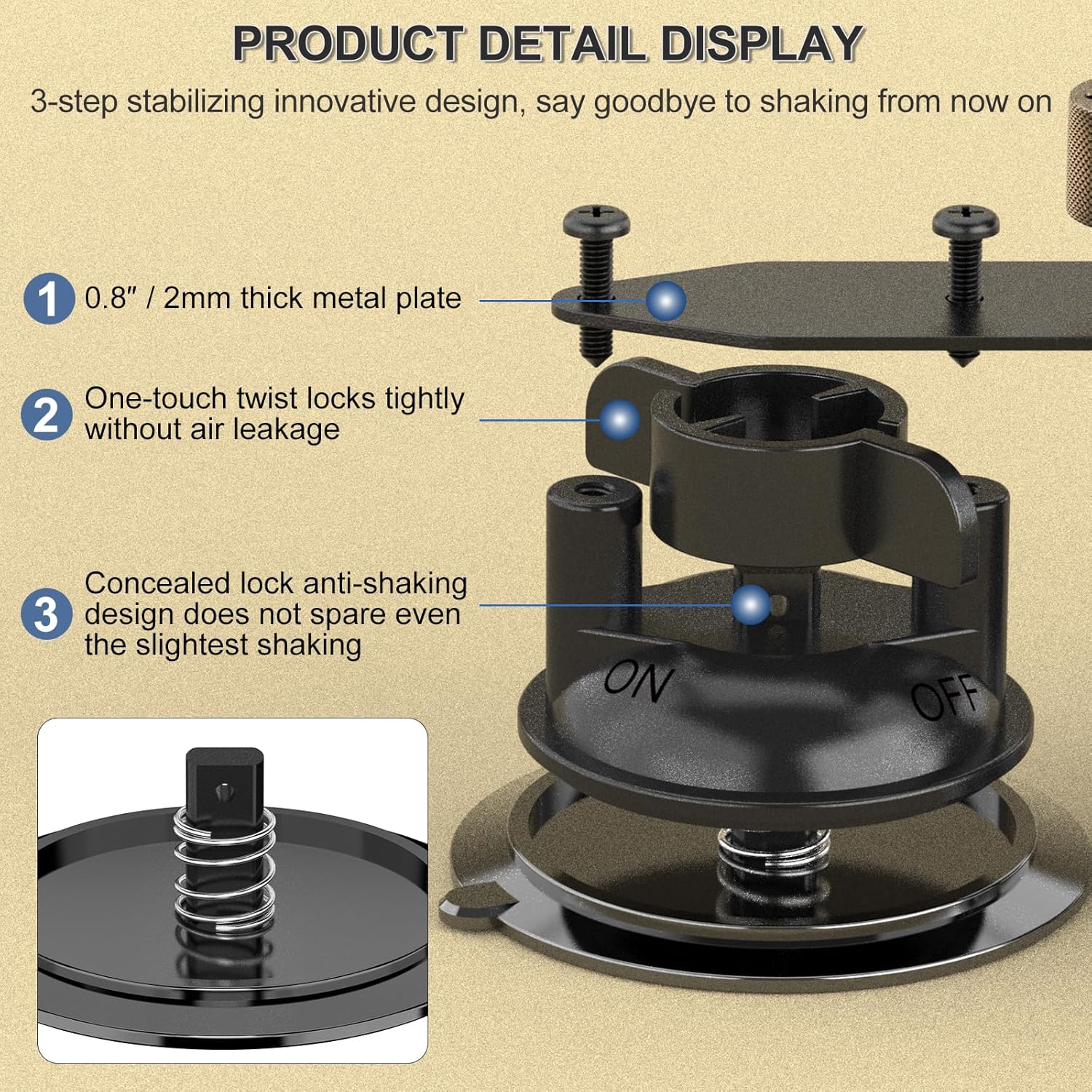 PRODUCT DETAIL DISPLAY

3-step stabilizing innovative design, say goodbye to shaking from now on

1 0.8″ / 2mm thick metal plate

2 One-touch twist locks tightly without air leakage

3 Concealed lock anti-shaking design does not spare even the slightest shaking

ON

OFF