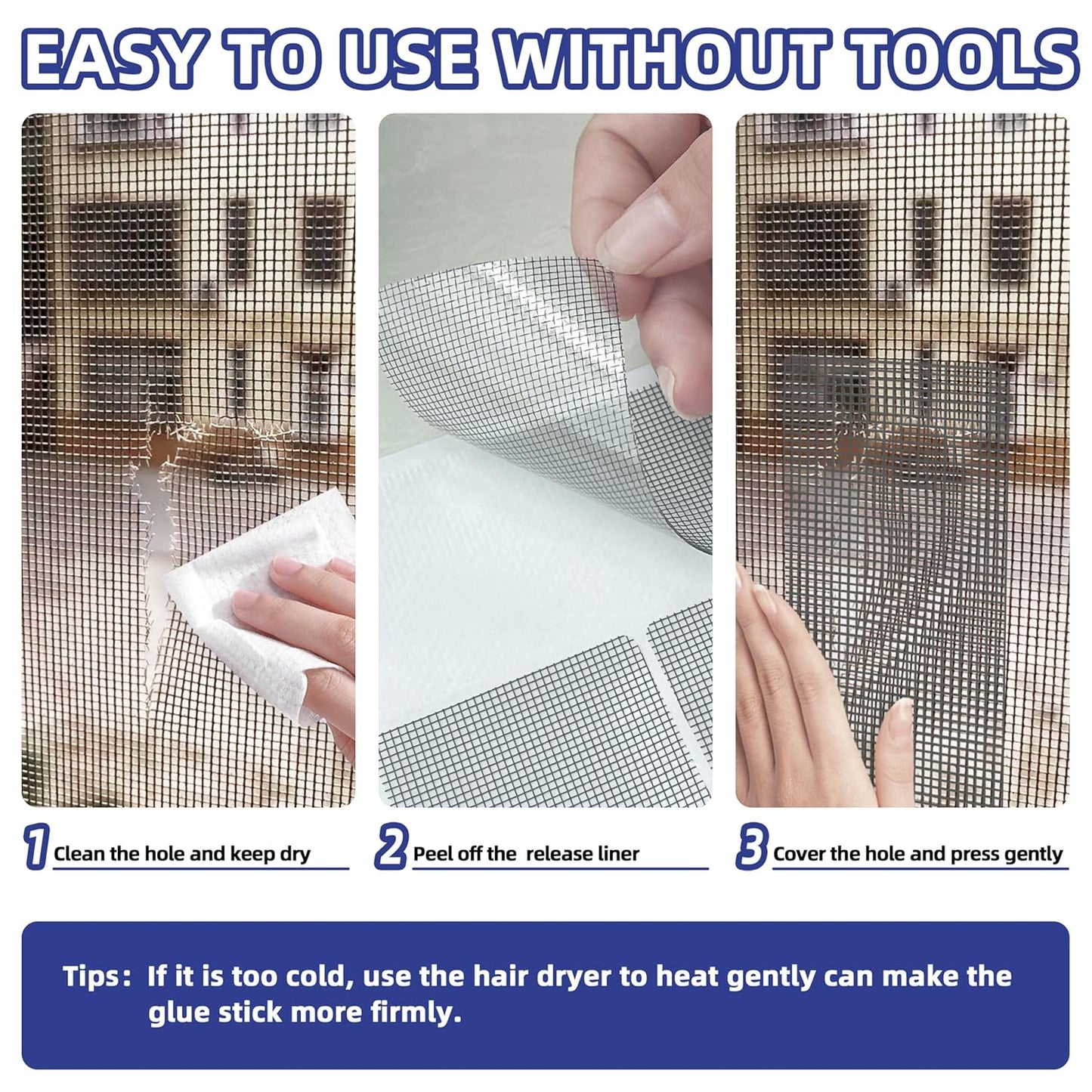 EASY TO USE WITHOUT TOOLS

1 Clean the hole and keep dry

2 Peel off the release liner

3 Cover the hole and press gently

Tips: If it is too cold, use the hair dryer to heat gently can make the glue stick more firmly.