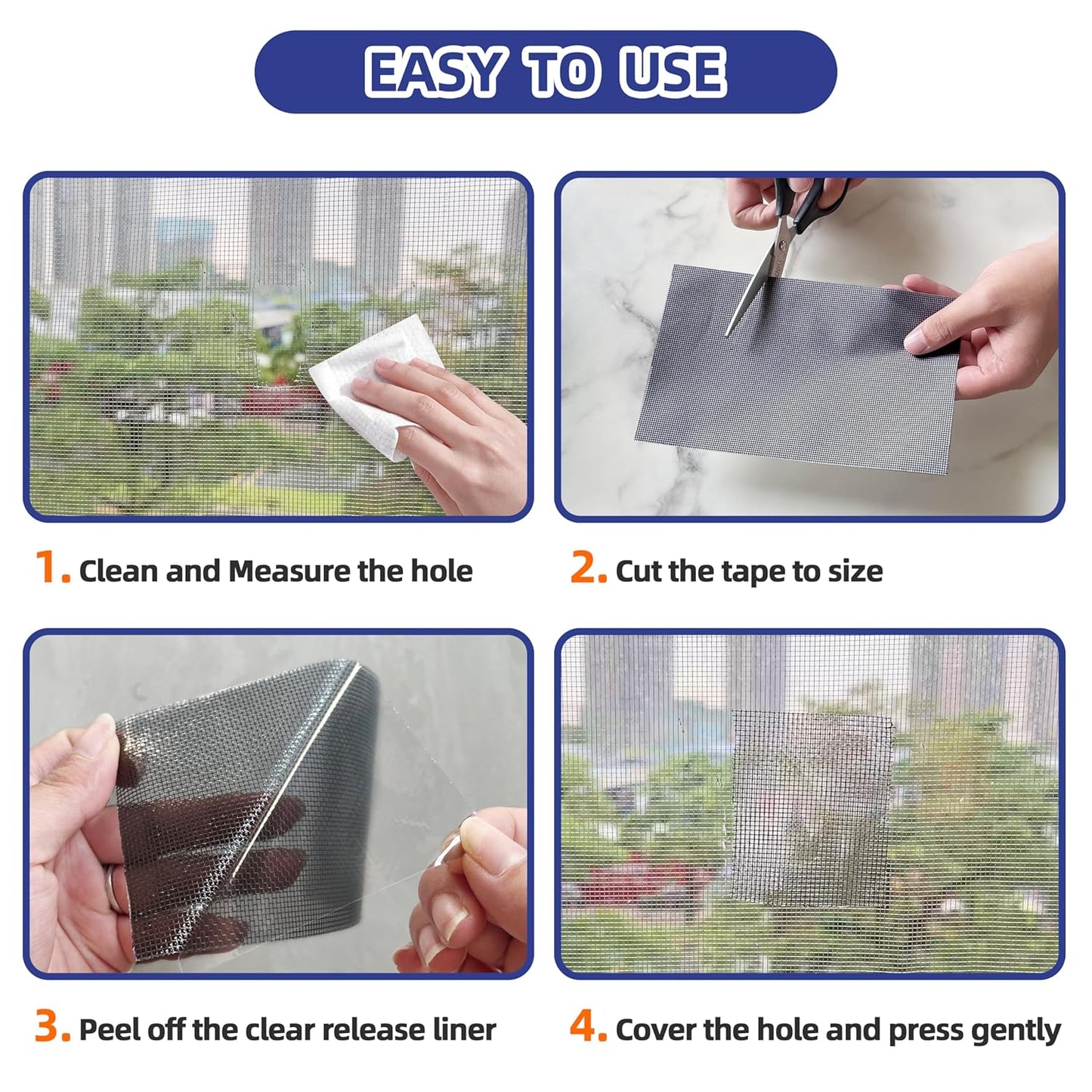 EASY TO USE

1. Clean and Measure the hole

2. Cut the tape to size

3. Peel off the clear release liner

4. Cover the hole and press gently